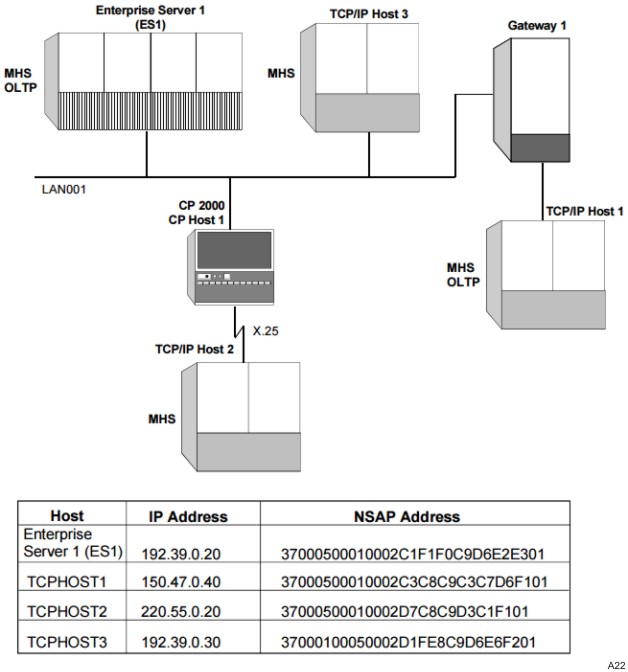 Enterprise Server 1 (ES1)

MHS
OLTP

TCP/IP Host 3

MHS

Gateway 1

LAN001

CP 2000
CP Host 1

TCP/IP Host 1

MHS
OLTP

X.25

TCP/IP Host 2

MHS

| Host | IP Address | NSAP Address |
|---|---|---|
| Enterprise Server 1 (ES1) | 192.39.0.20 | 37000500010002C1F1F0C9D6E2E301 |
| TCPHOST1 | 150.47.0.40 | 37000500010002C3C8C9C3C7D6F101 |
| TCPHOST2 | 220.55.0.20 | 37000500010002D7C8C9D3C1F101 |
| TCPHOST3 | 192.39.0.30 | 37000100050002D1FE8C9D6E6F201 |

A22